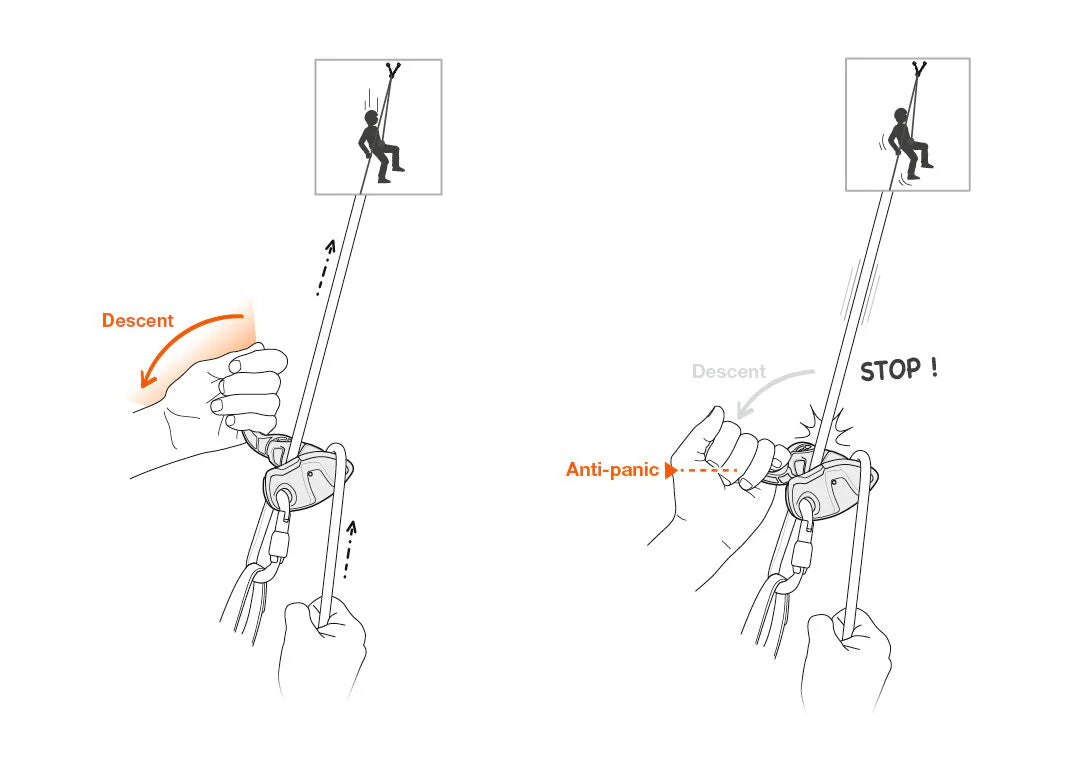 Descent

Descent

STOP !

Anti-panic